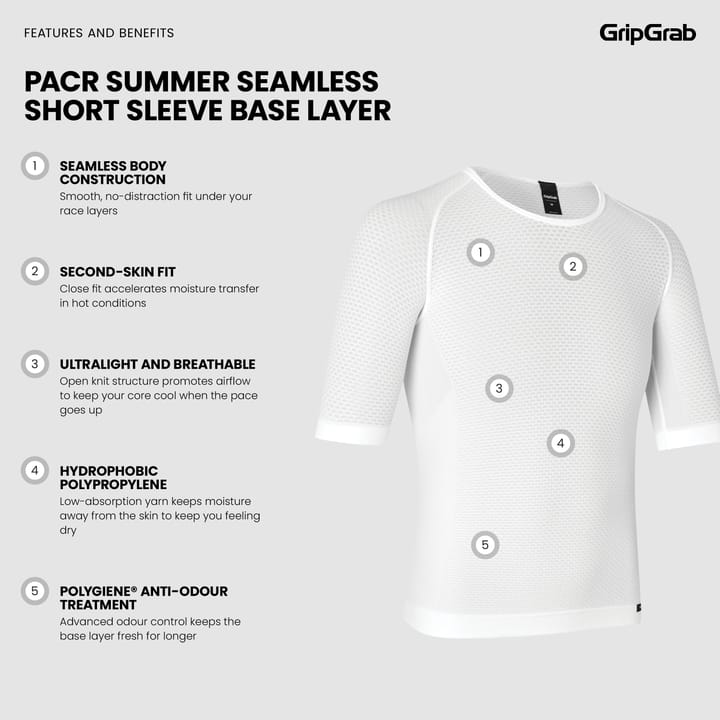 FEATURES AND BENEFITS

GripGrab

PACR SUMMER SEAMLESS SHORT SLEEVE BASE LAYER

1 SEAMLESS BODY CONSTRUCTION
Smooth, no-distraction fit under your race layers

2 SECOND-SKIN FIT
Close fit accelerates moisture transfer in hot conditions

3 ULTRALIGHT AND BREATHABLE
Open knit structure promotes airflow to keep your core cool when the pace goes up

4 HYDROPHOBIC POLYPROPYLENE
Low-absorption yarn keeps moisture away from the skin to keep you feeling dry

5 POLYGIENE® ANTI-ODOUR TREATMENT
Advanced odour control keeps the base layer fresh for longer

1

2

3

4

5