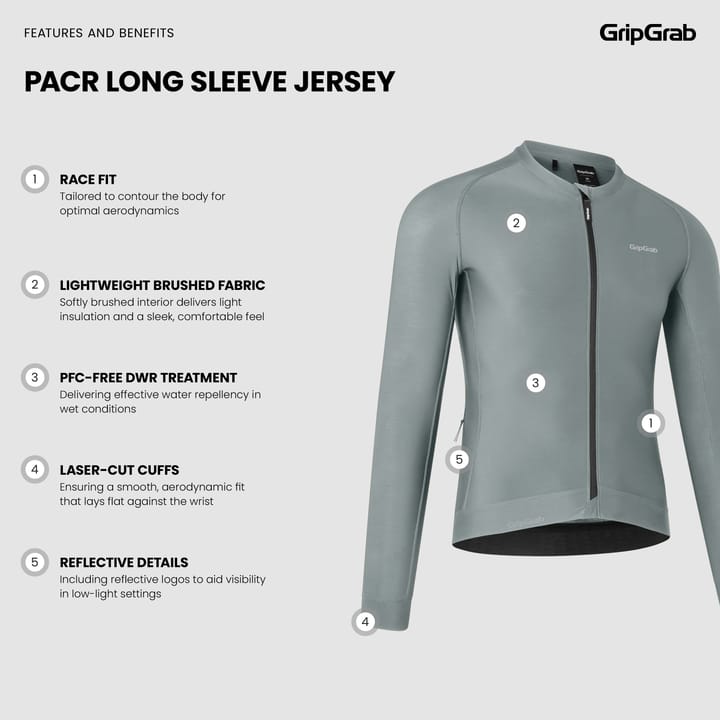 FEATURES AND BENEFITS

GripGrab

PACR LONG SLEEVE JERSEY

1 RACE FIT
Tailored to contour the body for optimal aerodynamics

2 LIGHTWEIGHT BRUSHED FABRIC
Softly brushed interior delivers light insulation and a sleek, comfortable feel

3 PFC-FREE DWR TREATMENT
Delivering effective water repellency in wet conditions

4 LASER-CUT CUFFS
Ensuring a smooth, aerodynamic fit that lays flat against the wrist

5 REFLECTIVE DETAILS
Including reflective logos to aid visibility in low-light settings

GripGrab

2

GripGrab

3

1

5

GripGrab

4