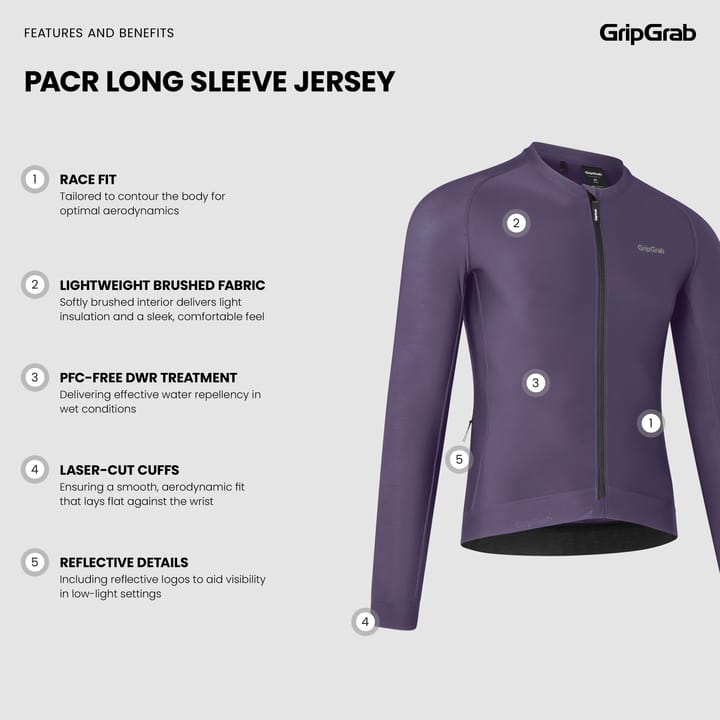 FEATURES AND BENEFITS

GripGrab

PACR LONG SLEEVE JERSEY

1 RACE FIT
Tailored to contour the body for optimal aerodynamics

2 LIGHTWEIGHT BRUSHED FABRIC
Softly brushed interior delivers light insulation and a sleek, comfortable feel

3 PFC-FREE DWR TREATMENT
Delivering effective water repellency in wet conditions

4 LASER-CUT CUFFS
Ensuring a smooth, aerodynamic fit that lays flat against the wrist

5 REFLECTIVE DETAILS
Including reflective logos to aid visibility in low-light settings

2

GripGrab

3

1

5

4