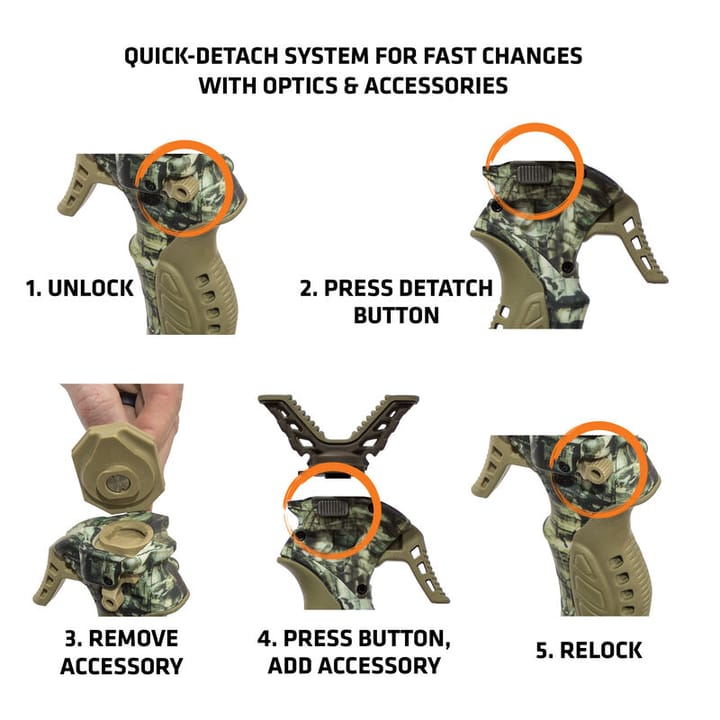 QUICK-DETACH SYSTEM FOR FAST CHANGES WITH OPTICS & ACCESSORIES

1. UNLOCK

2. PRESS DETATCH BUTTON

3. REMOVE ACCESSORY

4. PRESS BUTTON, ADD ACCESSORY

5. RELOCK