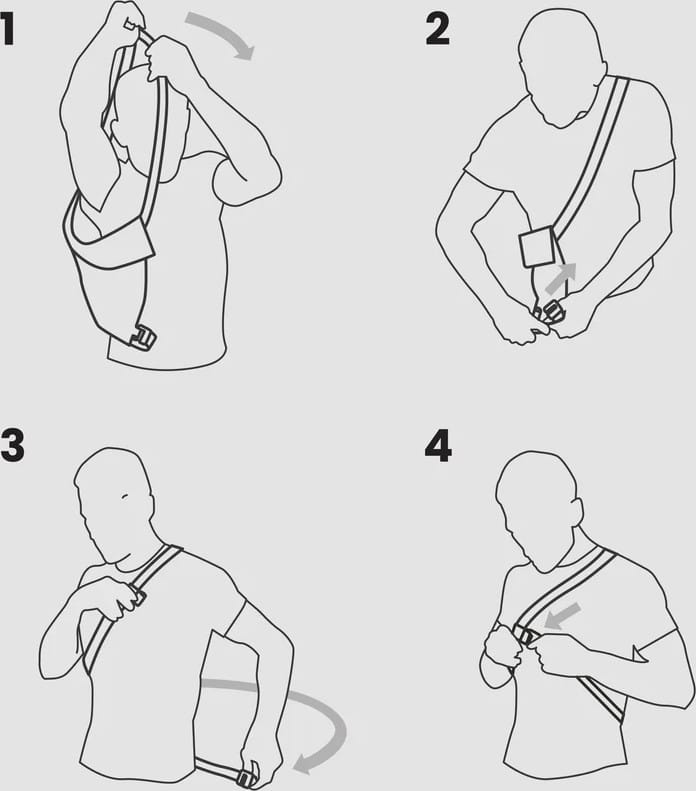 1

2

3

4