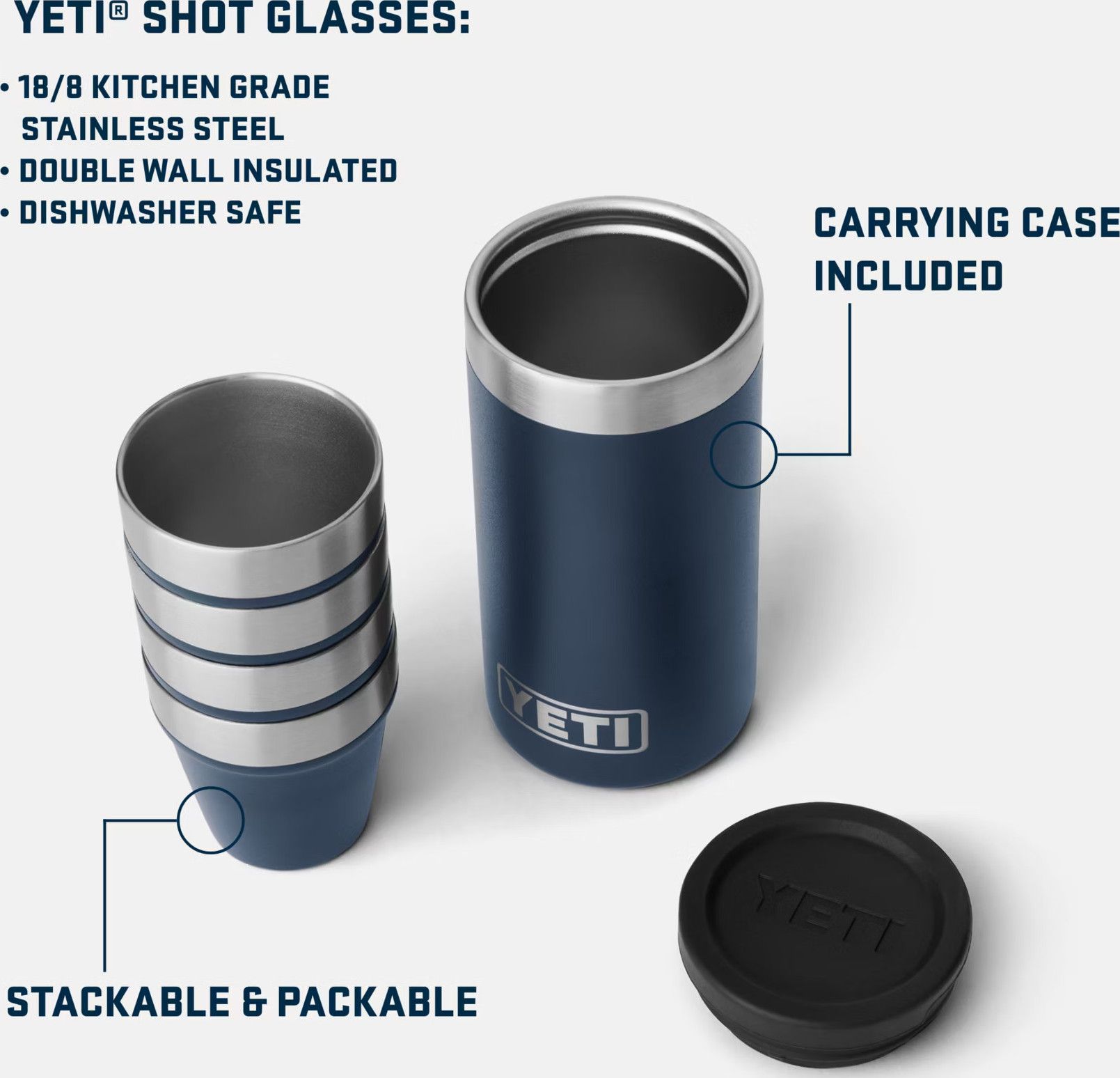 YETI® SHOT GLASSES:

• 18/8 KITCHEN GRADE STAINLESS STEEL
• DOUBLE WALL INSULATED
• DISHWASHER SAFE

CARRYING CASE INCLUDED

YETI

YETI

STACKABLE & PACKABLE