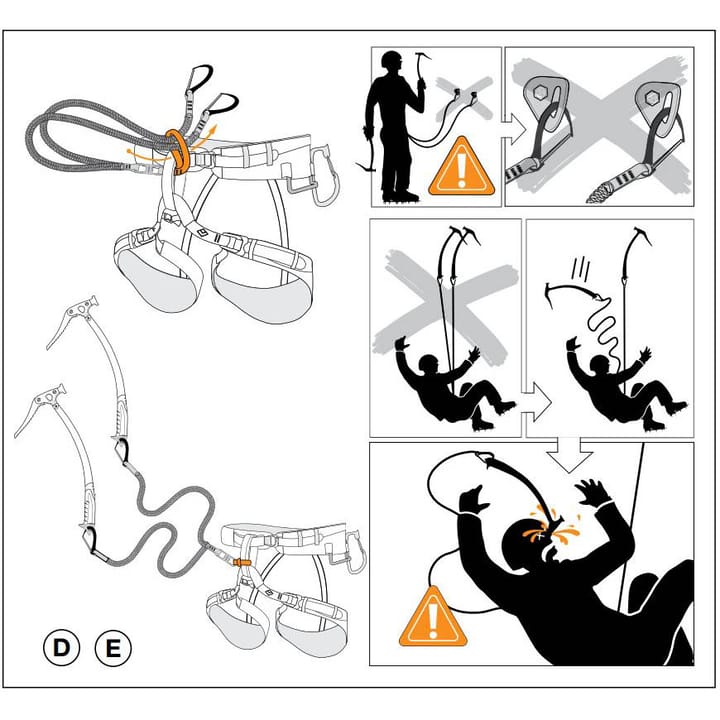 D E