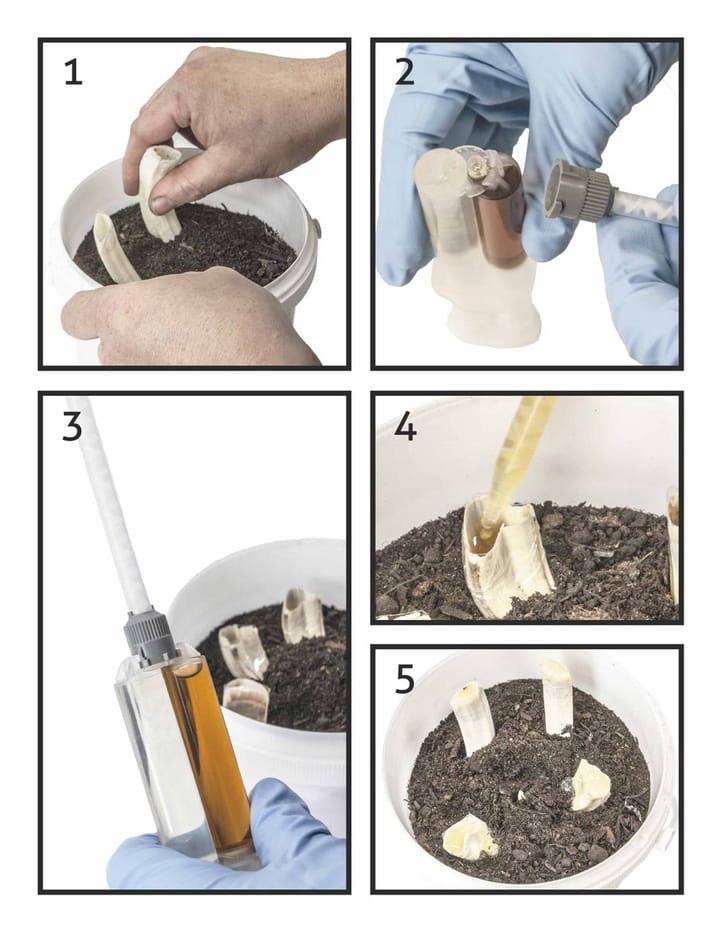 1

2

3

4

5