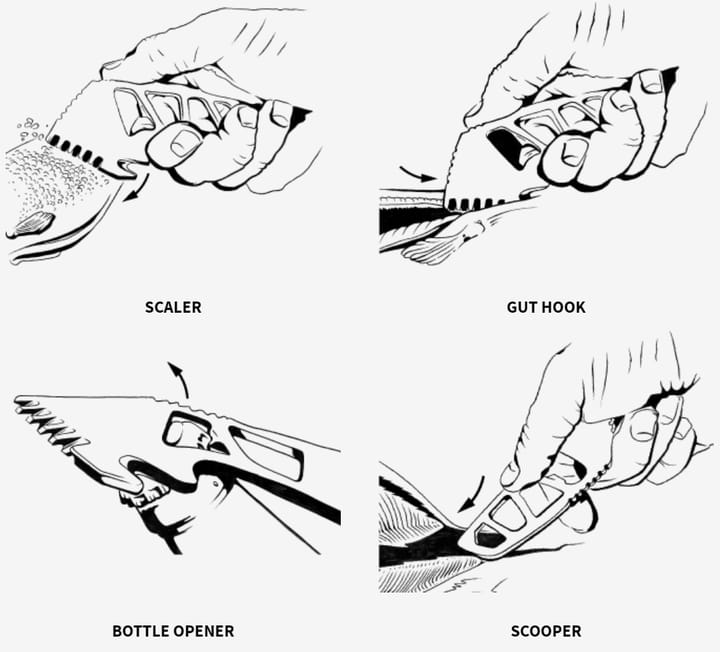 SCALER

GUT HOOK

BOTTLE OPENER

SCOOPER