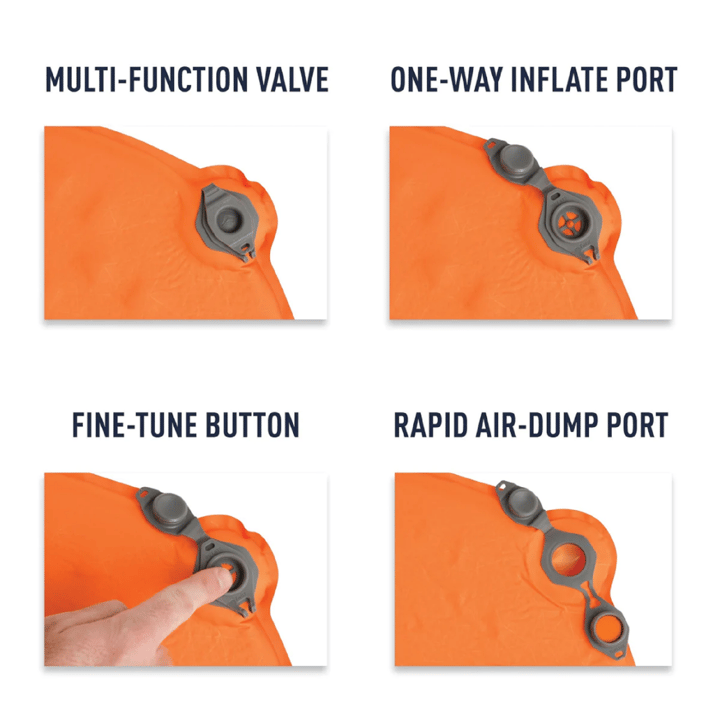 MULTI-FUNCTION VALVE

ONE-WAY INFLATE PORT

FINE-TUNE BUTTON

RAPID AIR-DUMP PORT